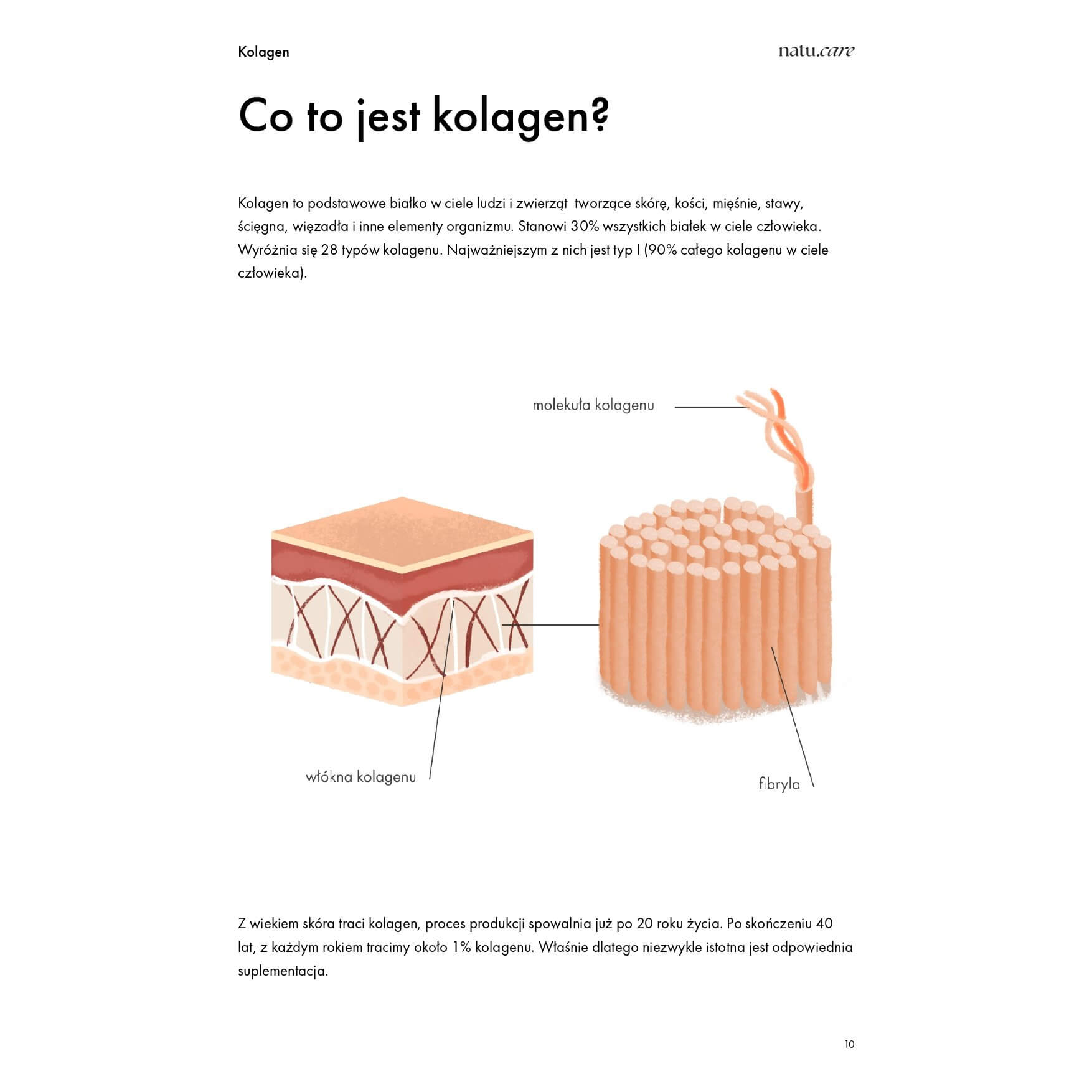 Kolagen

natu.care

Co to jest kolagen?

Kolagen to podstawowe białko w ciele ludzi i zwierząt tworzące skórę, kości, mięśnie, stawy, ścięgna, więzadła i inne elementy organizmu. Stanowi 30% wszystkich białek w ciele człowieka. Wyróżnia się 28 typów kolagenu. Najważniejszym z nich jest typ I (90% całego kolagenu w ciele człowieka).

molekuła kolagenu

włókna kolagenu

fibryla

Z wiekiem skóra traci kolagen, proces produkcji spowalnia już po 20 roku życia. Po skończeniu 40 lat, z każdym rokiem tracimy około 1% kolagenu. Właśnie dlatego niezwykle istotna jest odpowiednia suplementacja.

10